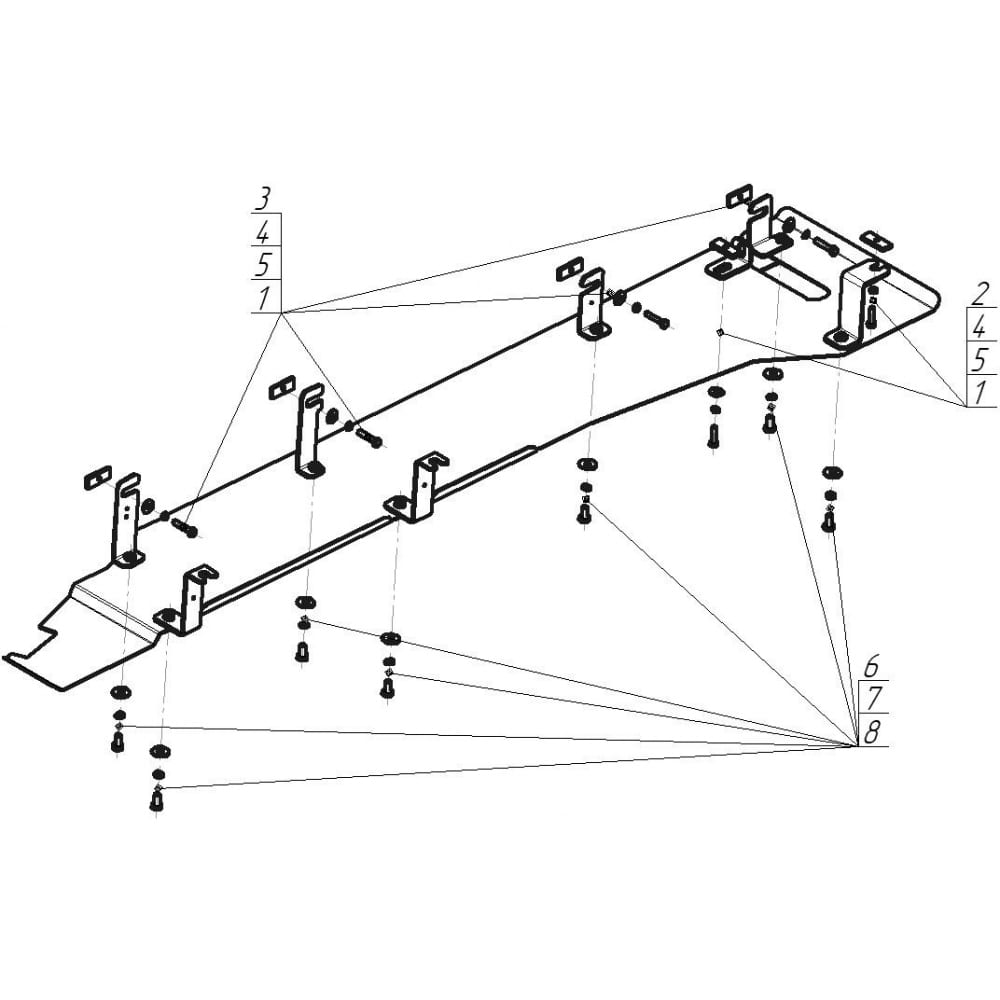 3
4
5
1

2
4
5
1

6
7
8